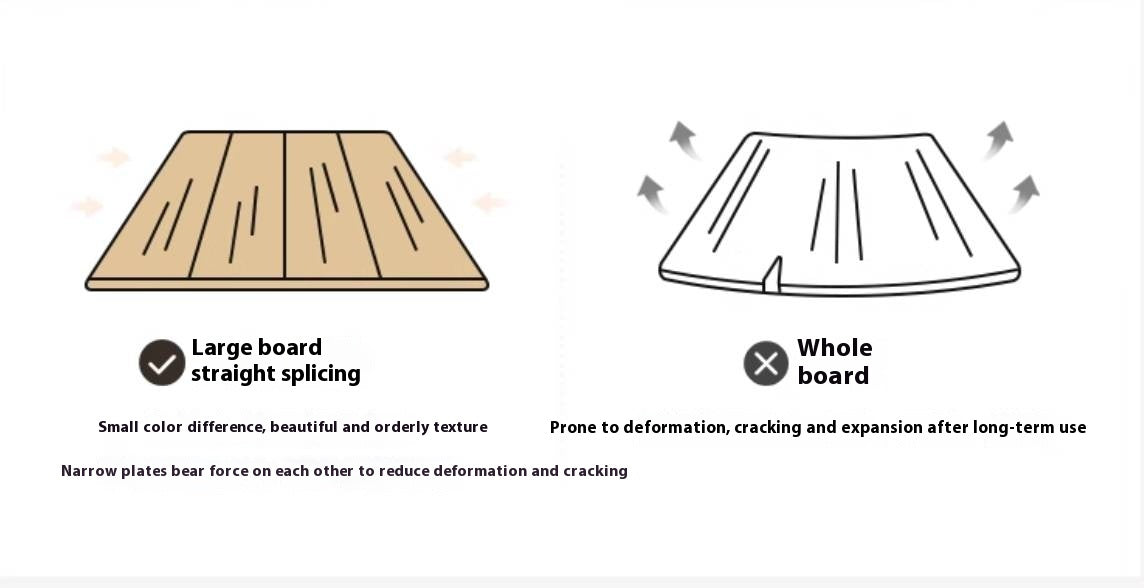 Large board straight splicing

Small color difference, beautiful and orderly texture

Narrow plates bear force on each other to reduce deformation and cracking

Whole board

Prone to deformation, cracking and expansion after long-term use