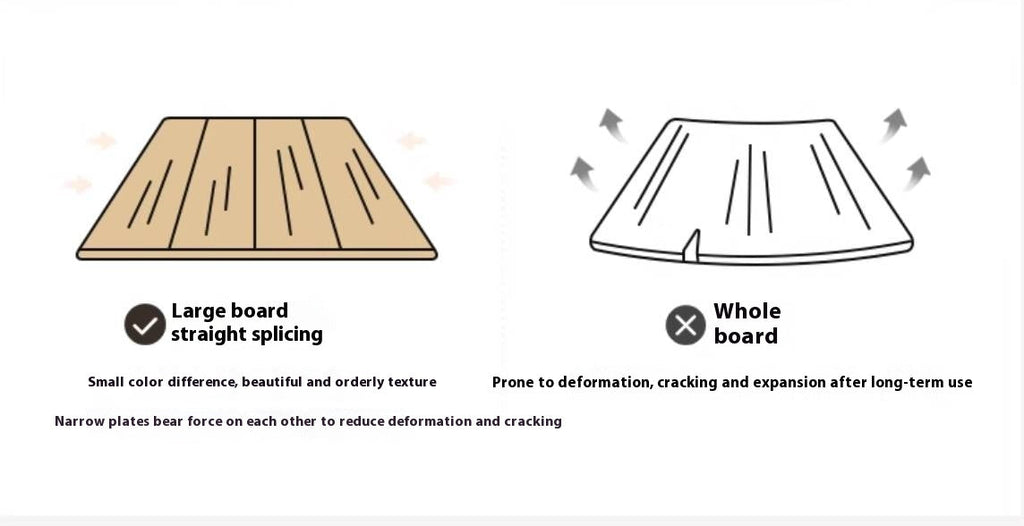 Large board straight splicing

Small color difference, beautiful and orderly texture

Narrow plates bear force on each other to reduce deformation and cracking

Whole board

Prone to deformation, cracking and expansion after long-term use