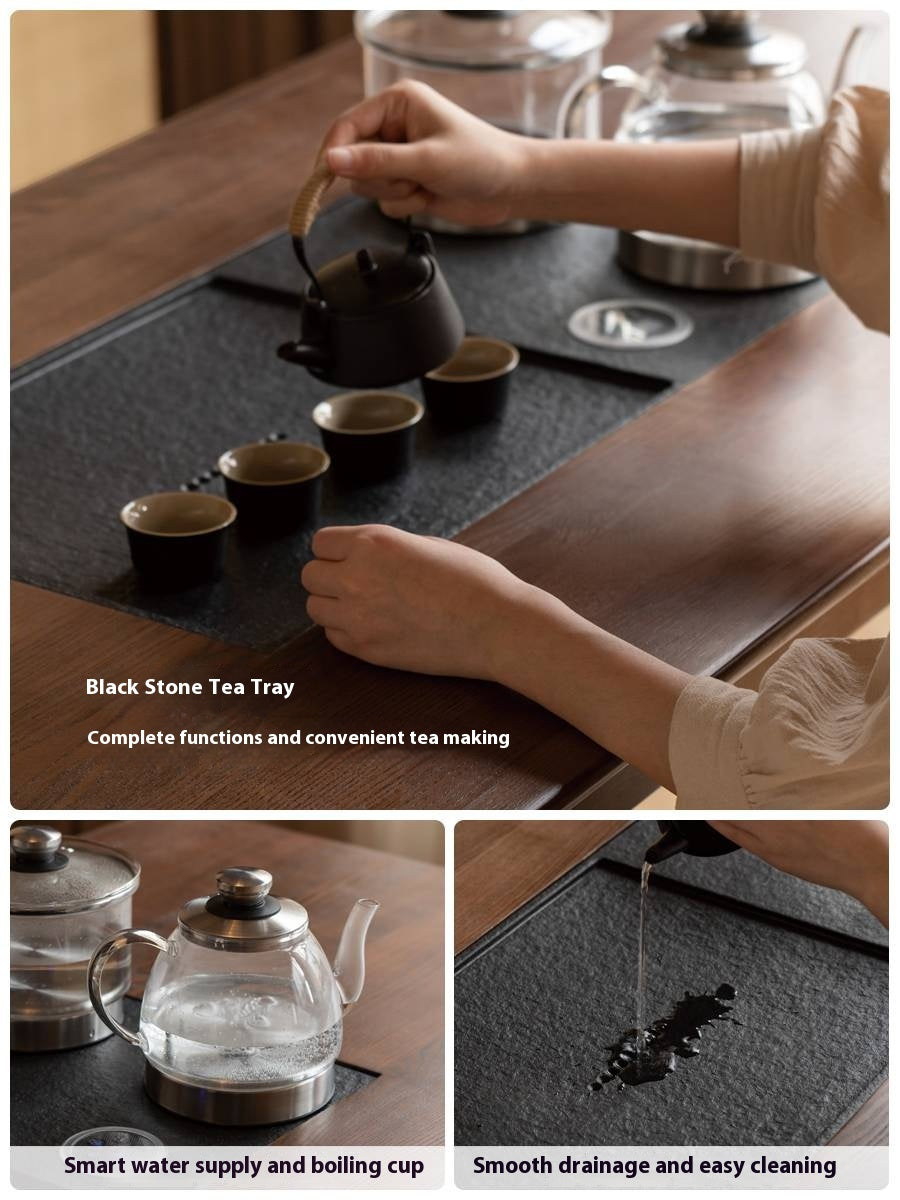 Black Stone Tea Tray

Complete functions and convenient tea making

Smart water supply and boiling cup

Smooth drainage and easy cleaning