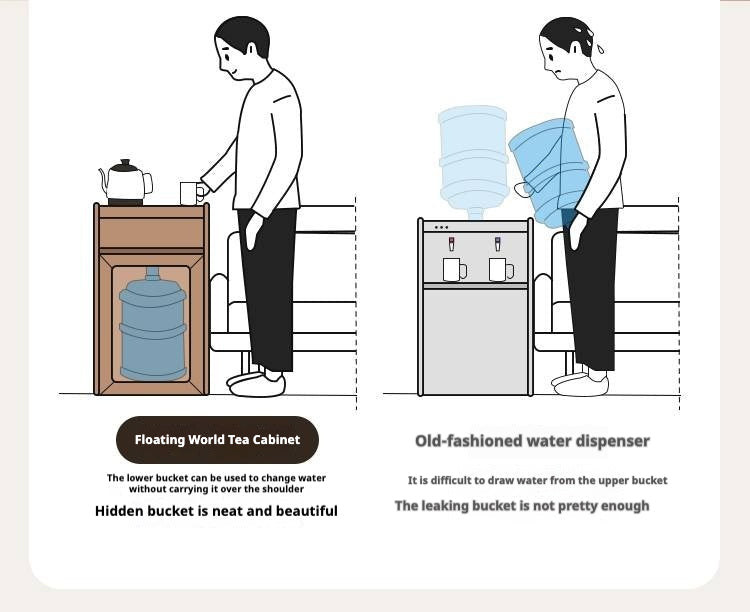 Floating World Tea Cabinet

The lower bucket can be used to change water without carrying it over the shoulder

Hidden bucket is neat and beautiful

Old-fashioned water dispenser

It is difficult to draw water from the upper bucket

The leaking bucket is not pretty enough