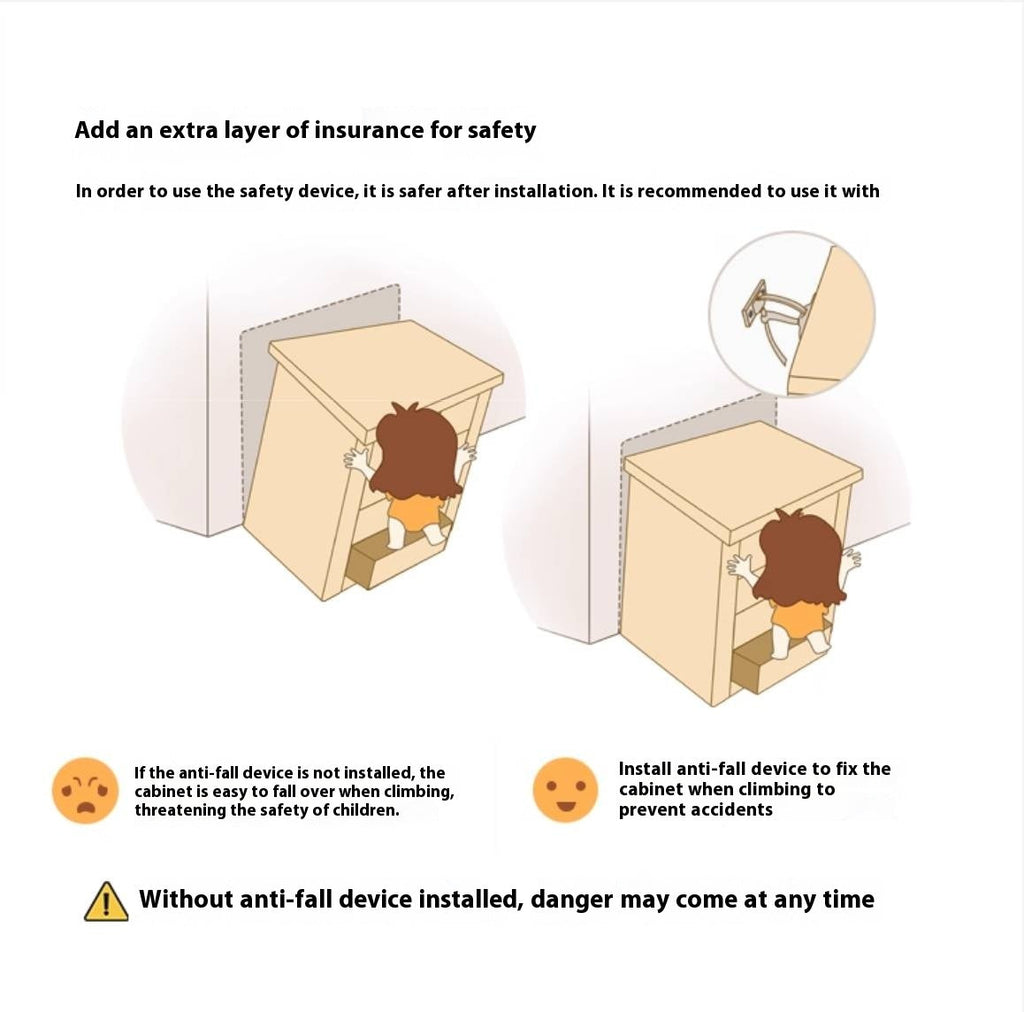 Add an extra layer of insurance for safety

In order to use the safety device, it is safer after installation. It is recommended to use it with

If the anti-fall device is not installed, the cabinet is easy to fall over when climbing, threatening the safety of children.

Install anti-fall device to fix the cabinet when climbing to prevent accidents

Without anti-fall device installed, danger may come at any time