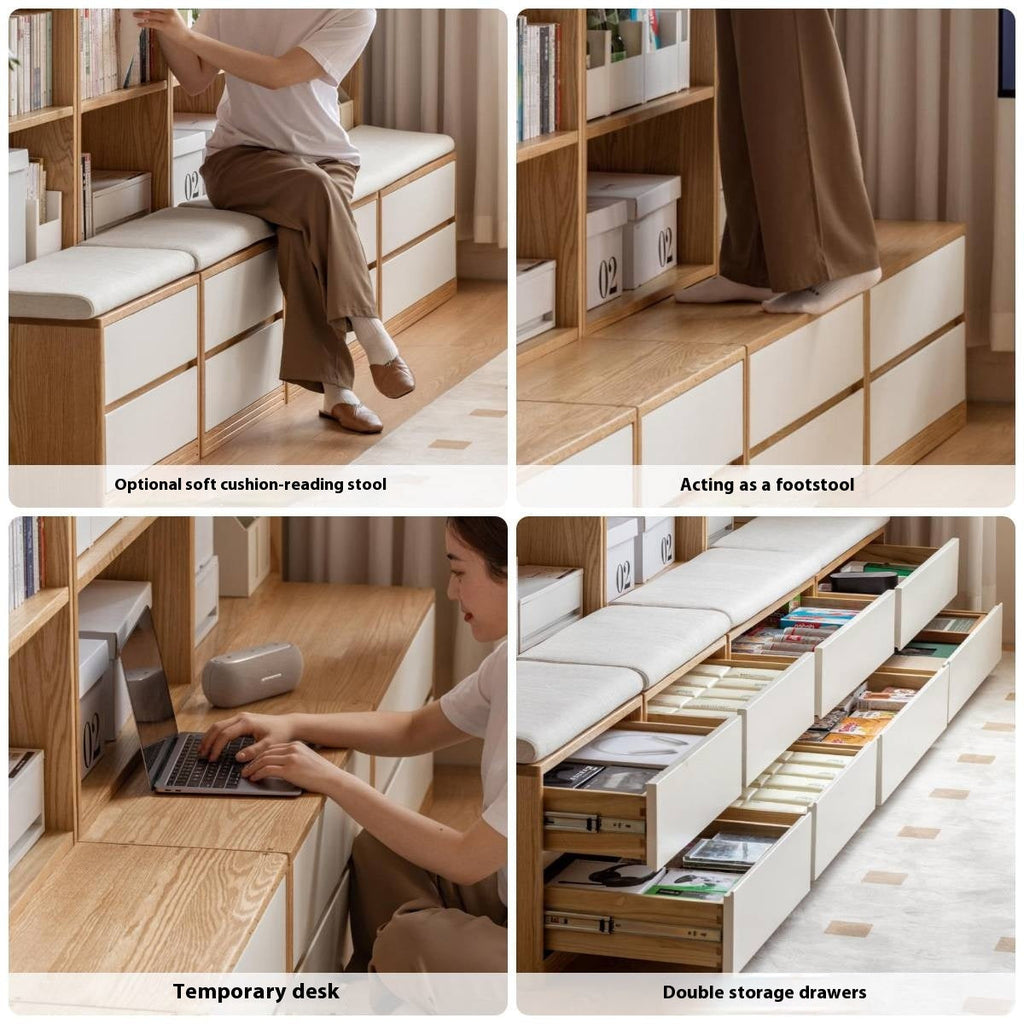 02

Optional soft cushion-reading stool

02

02

Acting as a footstool

02

Temporary desk

02

02

Double storage drawers