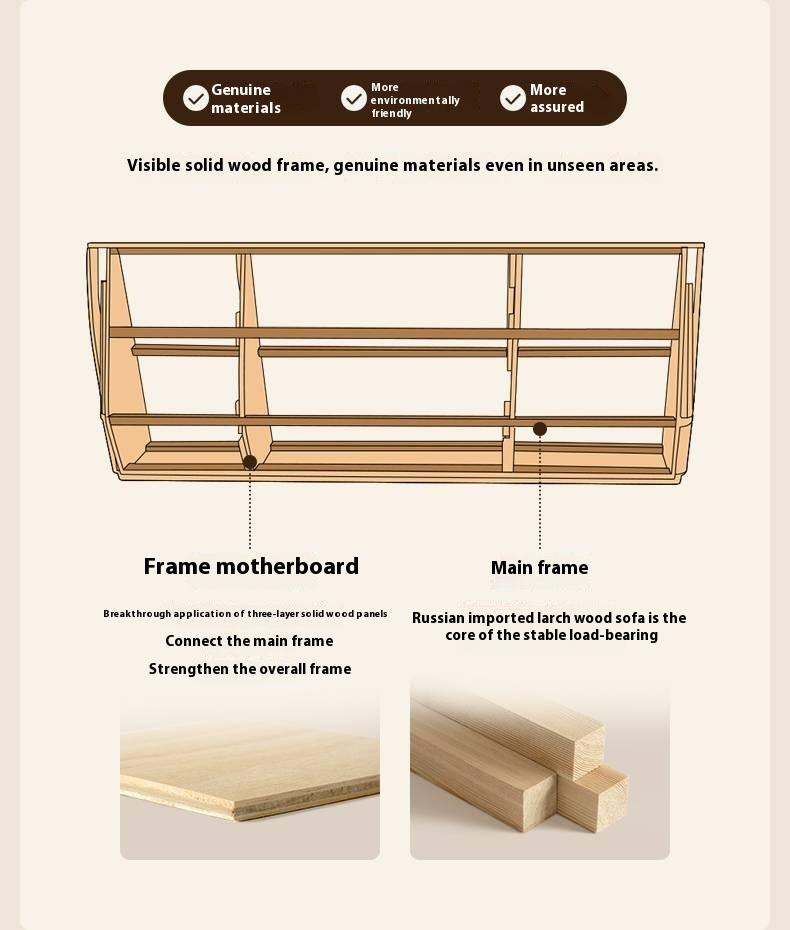 Genuine materials

More environmentally friendly

More assured

Visible solid wood frame, genuine materials even in unseen areas.

Frame motherboard

Breakthrough application of three-layer solid wood panels

Connect the main frame

Strengthen the overall frame

Main frame

Russian imported larch wood sofa is the core of the stable load-bearing