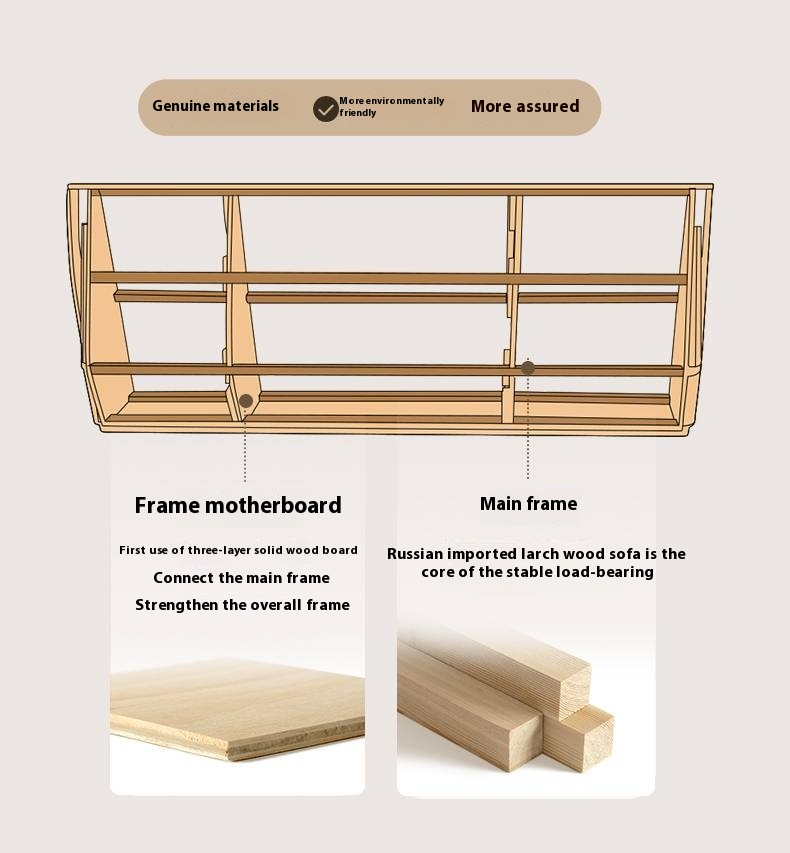 Genuine materials
More environmentally friendly
More assured

Frame motherboard

First use of three-layer solid wood board

Connect the main frame

Strengthen the overall frame

Main frame

Russian imported larch wood sofa is the core of the stable load-bearing